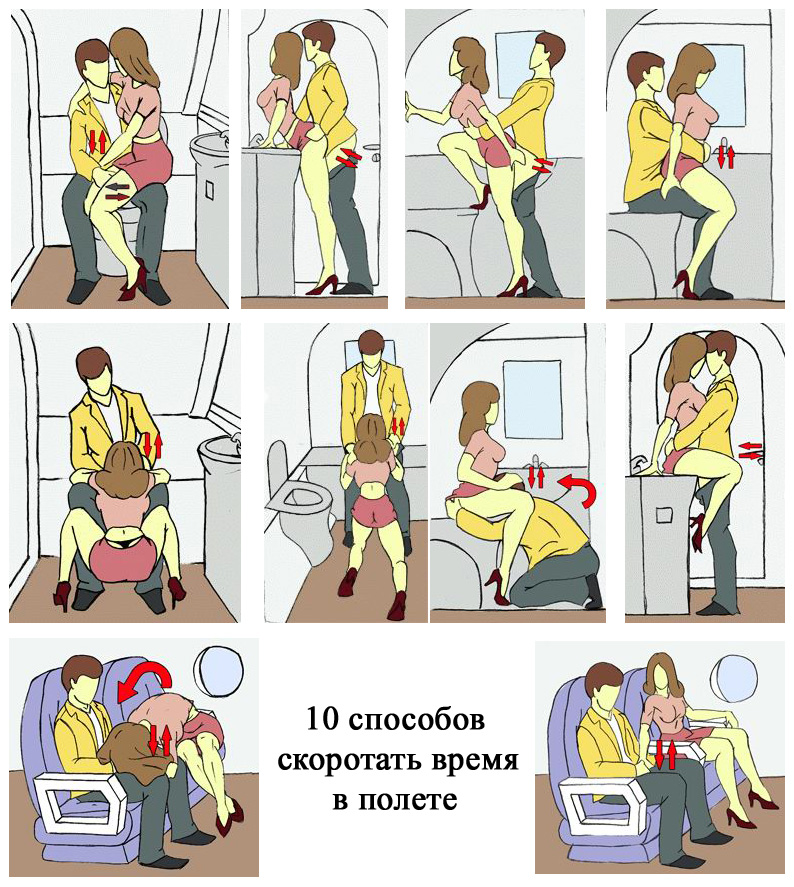 10 способов скоротать время в полете